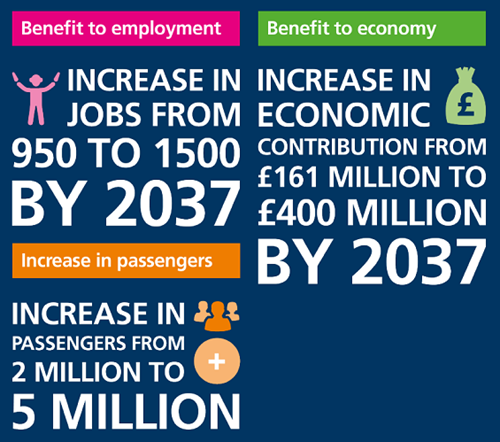 Benefit to employment

INCREASE IN JOBS FROM 950 TO 1500 BY 2037

Increase in passengers

INCREASE IN PASSENGERS FROM 2 MILLION TO 5 MILLION

+

Benefit to economy

INCREASE IN ECONOMIC CONTRIBUTION FROM £161 MILLION TO £400 MILLION BY 2037

£